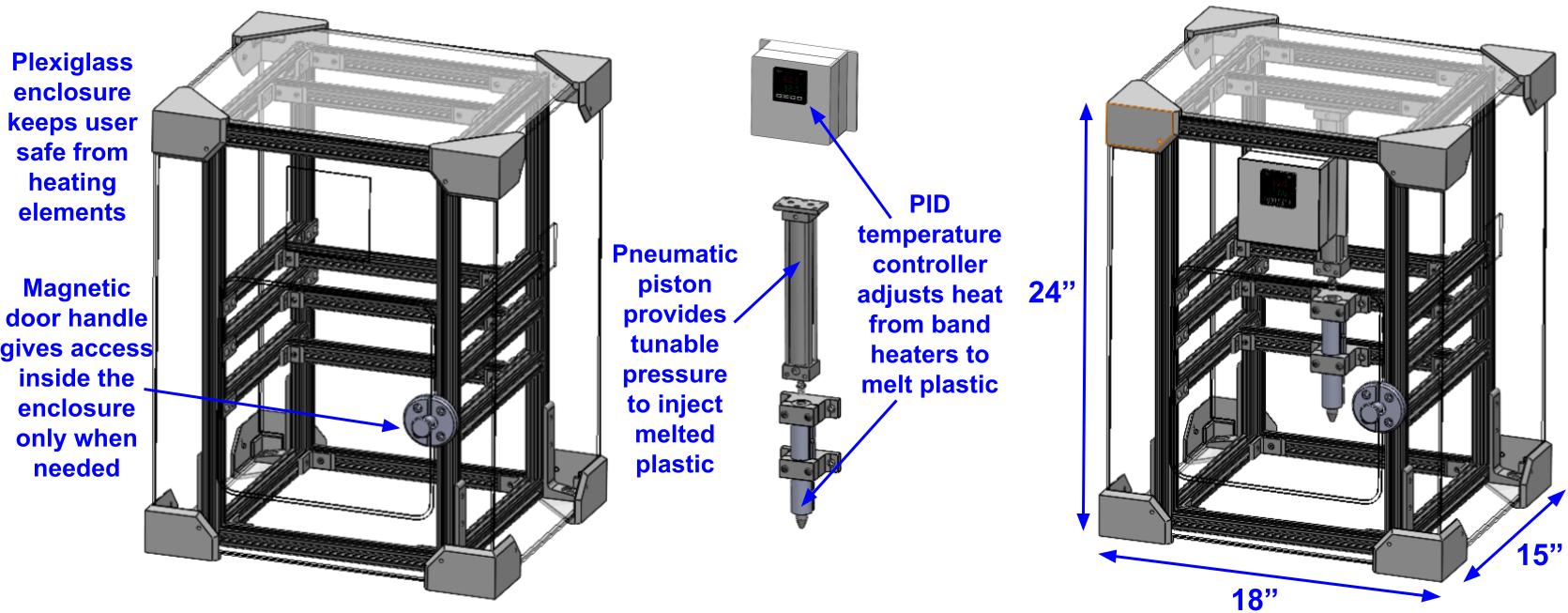 Plexiglass enclosure keeps user safe from heating elements

Magnetic door handle gives access inside the enclosure only when needed

Pneumatic piston provides tunable pressure to inject melted plastic

PID temperature controller adjusts heat from band heaters to melt plastic

24”

18”

15”